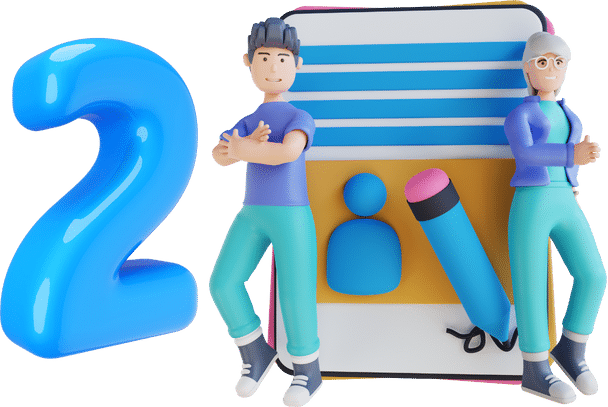 2