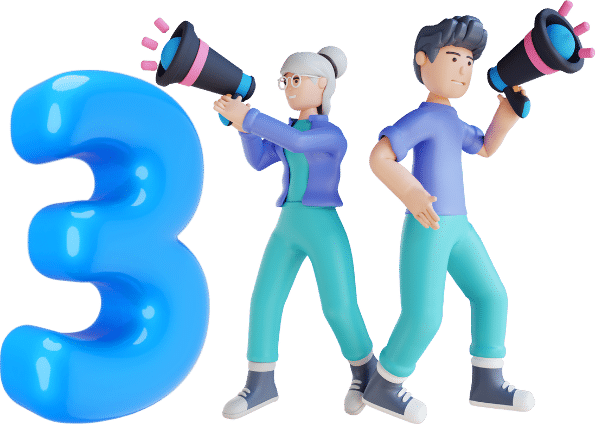 3