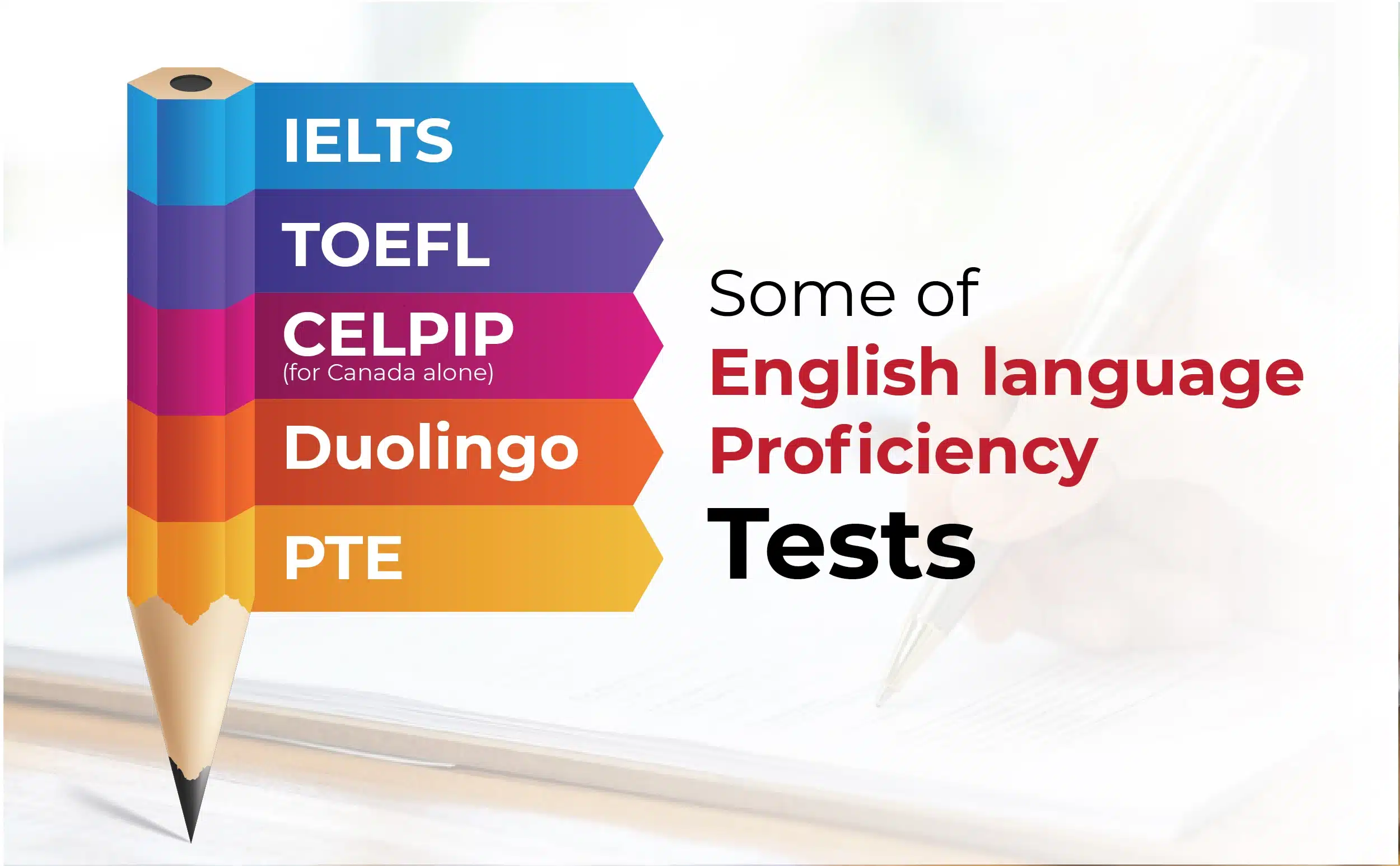 IELTS

TOEFL

CELPIP
(for Canada alone)

Duolingo

PTE

Some of
English language
Proficiency
Tests